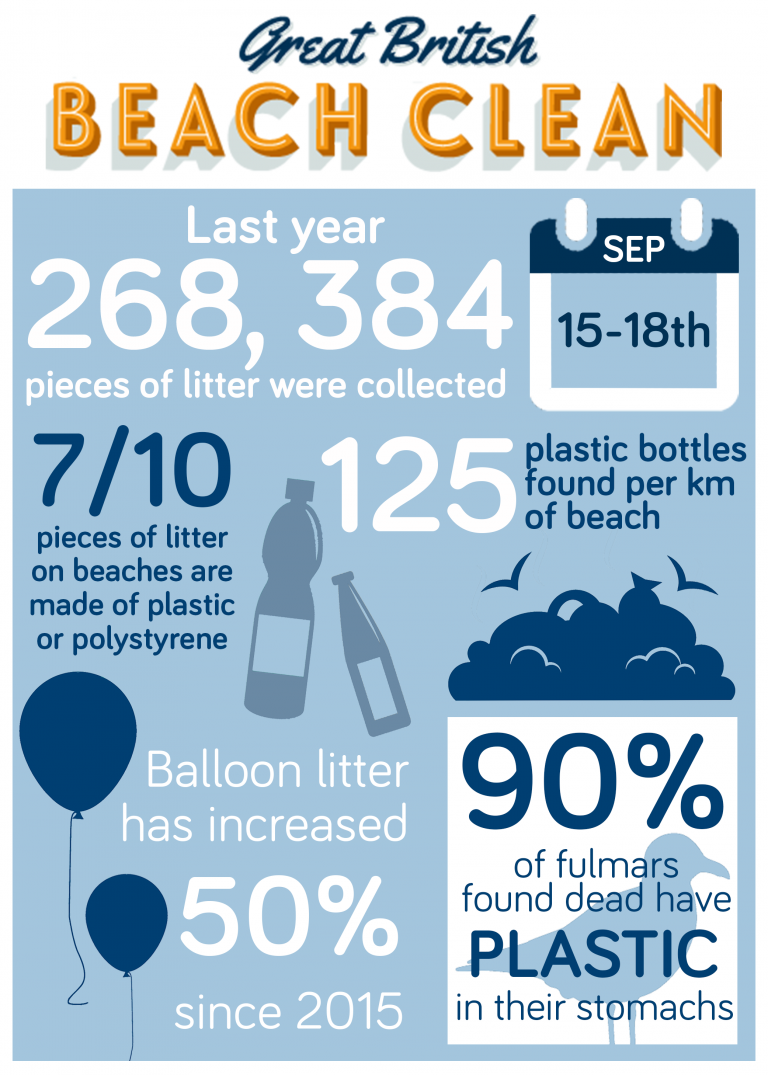 Great British
BEACH CLEAN

Last year
268, 384
pieces of litter were collected

SEP
15-18th

7/10
pieces of litter on beaches are made of plastic or polystyrene

125
plastic bottles found per km of beach

Balloon litter has increased
50%
since 2015

90%
of fulmars found dead have
PLASTIC
in their stomachs