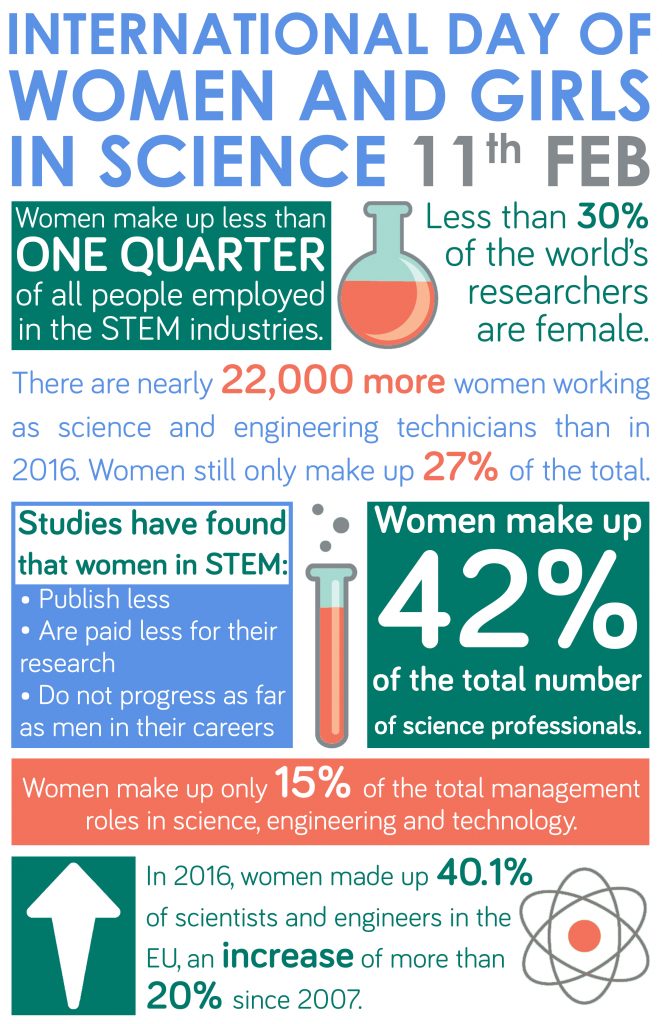 INTERNATIONAL DAY OF WOMEN AND GIRLS IN SCIENCE 11$^{th}$ FEB

Women make up less than ONE QUARTER of all people employed in the STEM industries.

Less than 30% of the world's researchers are female.

There are nearly 22,000 more women working as science and engineering technicians than in 2016. Women still only make up 27% of the total.

Studies have found that women in STEM:
• Publish less
• Are paid less for their research
• Do not progress as far as men in their careers

Women make up 42% of the total number of science professionals.

Women make up only 15% of the total management roles in science, engineering and technology.

In 2016, women made up 40.1% of scientists and engineers in the EU, an increase of more than 20% since 2007.